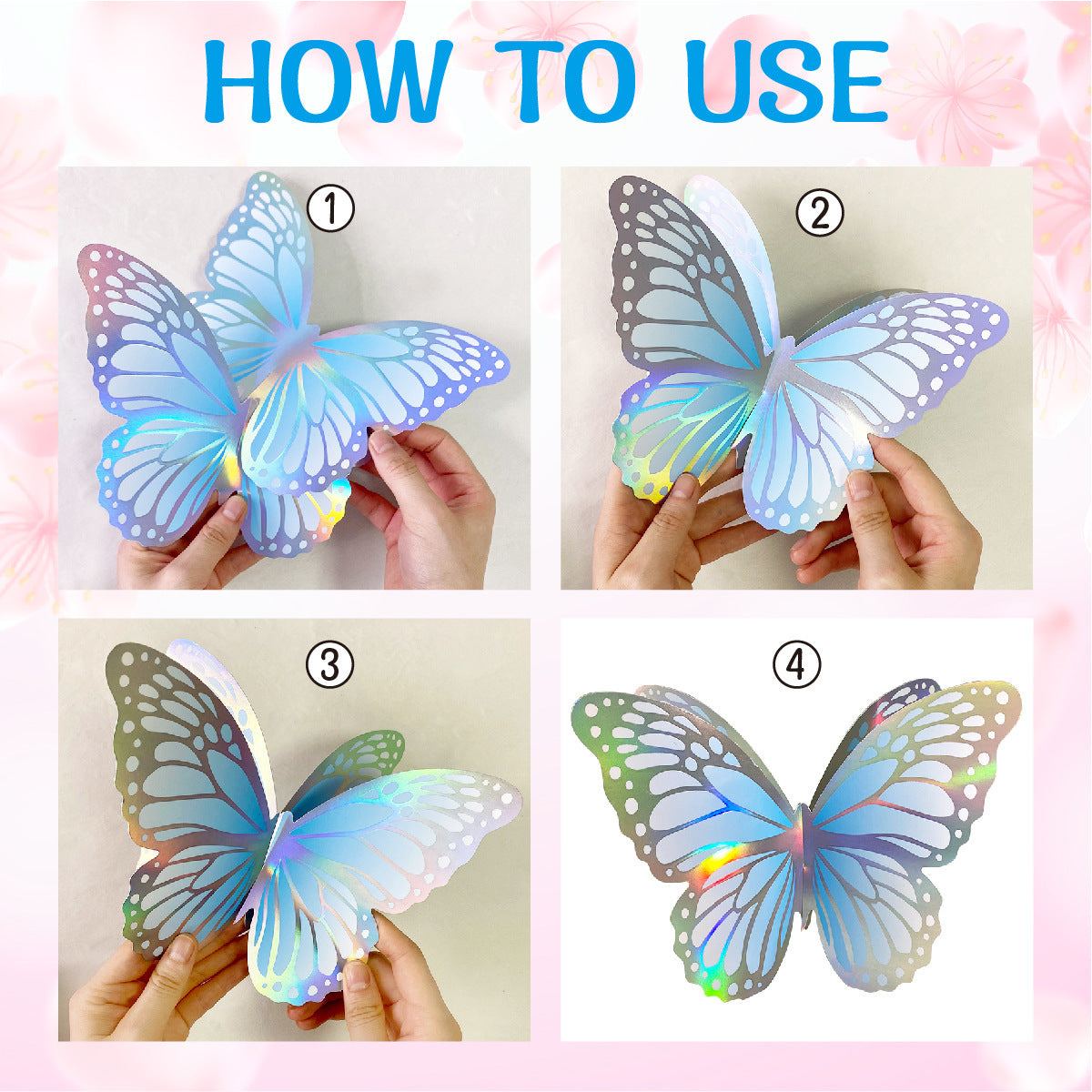 HOW TO USE

①

②

③

④